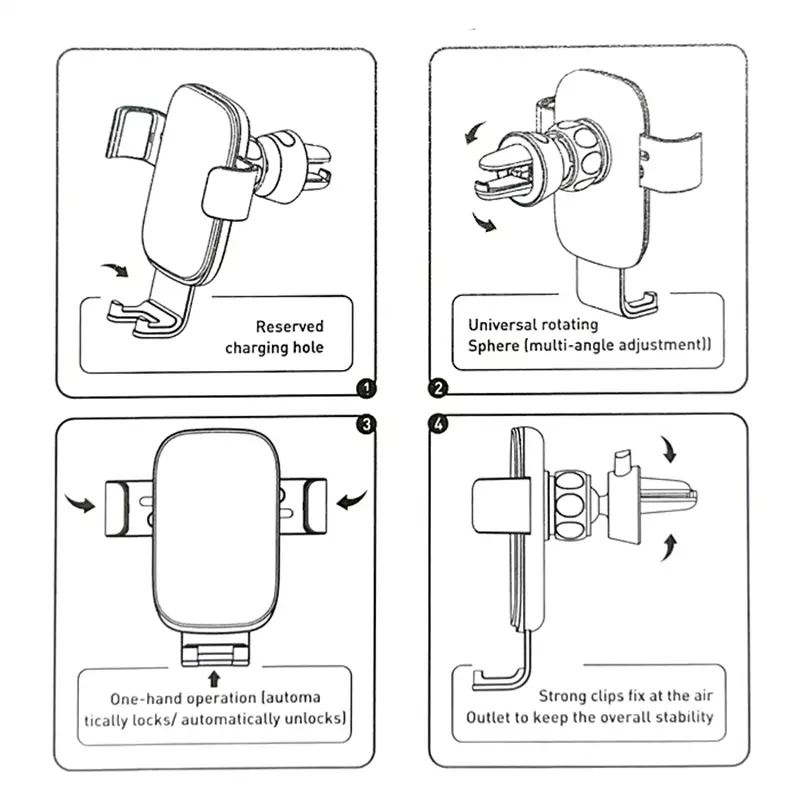 Reserved charging hole

1

Universal rotating Sphere (multi-angle adjustment))

2

3

One-hand operation (automa tically locks/ automatically unlocks)

4

Strong clips fix at the air Outlet to keep the overall stability